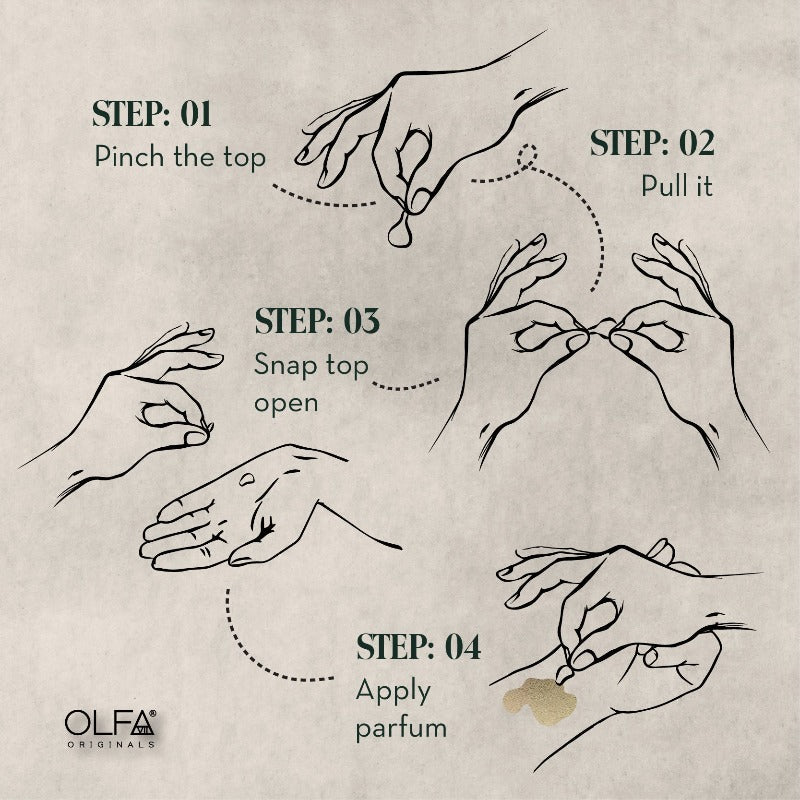 STEP: 01
Pinch the top

STEP: 02
Pull it

STEP: 03
Snap top open

STEP: 04
Apply parfum

OLFA®
ORIGINALS